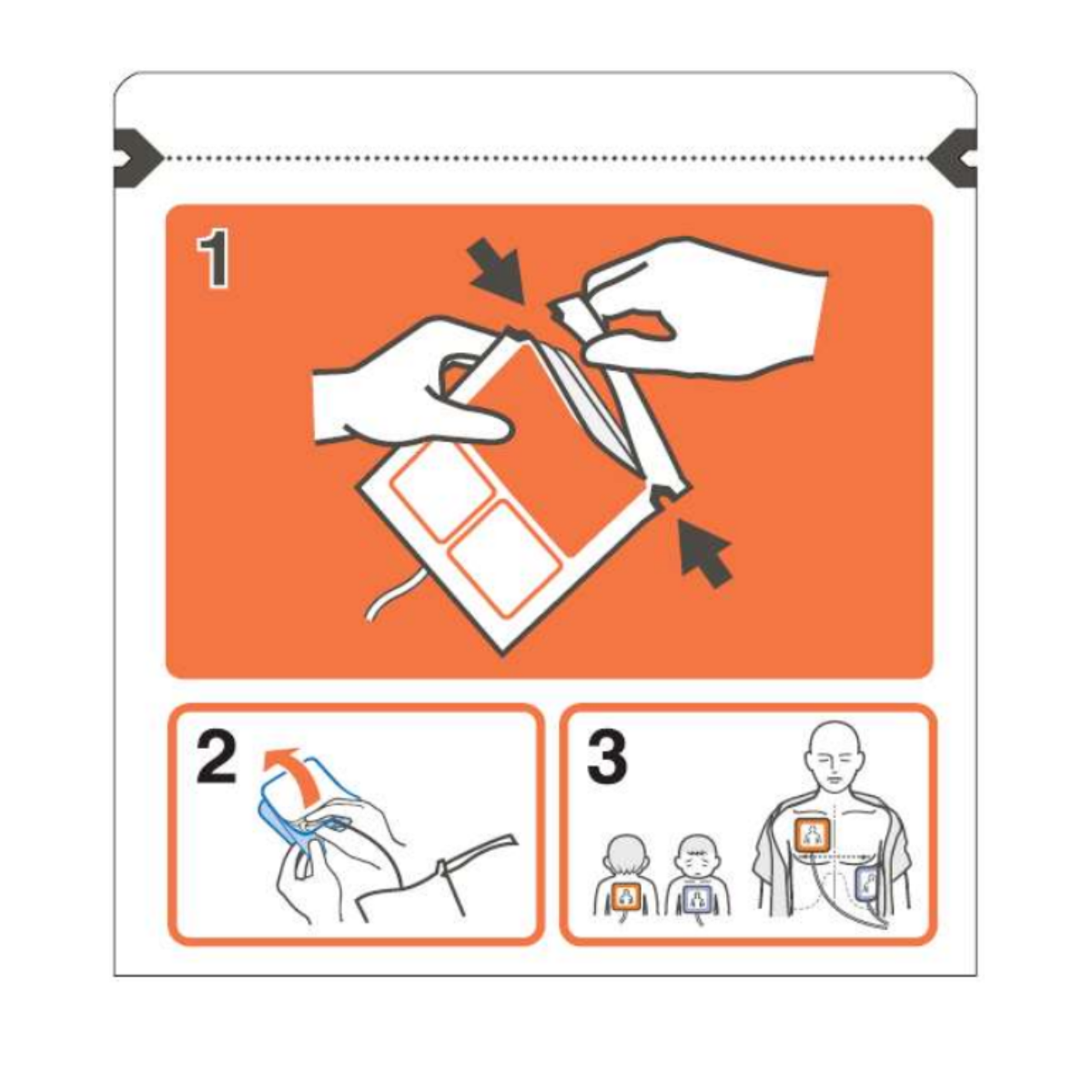 1

2

3